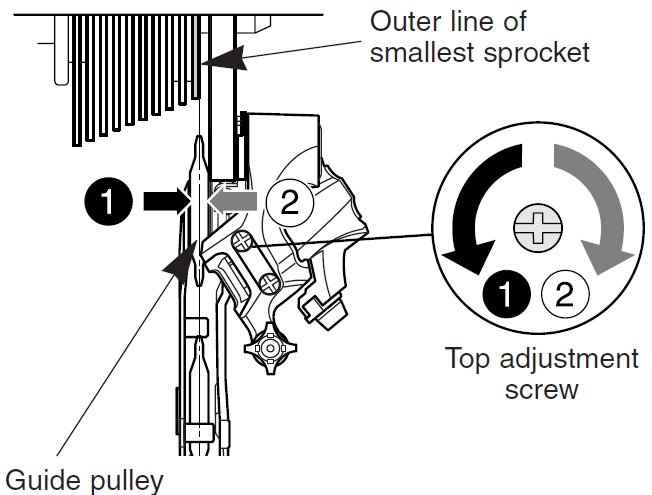 Outer line of smallest sprocket

1

2

1 2

Top adjustment screw

Guide pulley