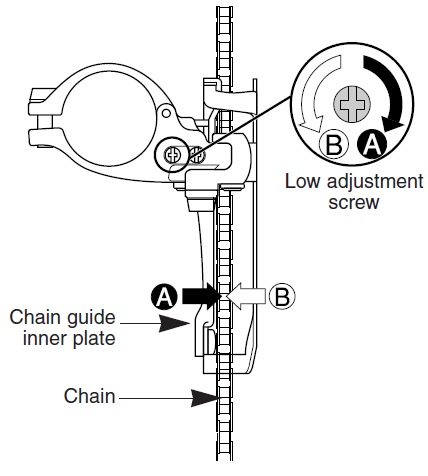 B A

Low adjustment screw

A B

Chain guide inner plate

Chain